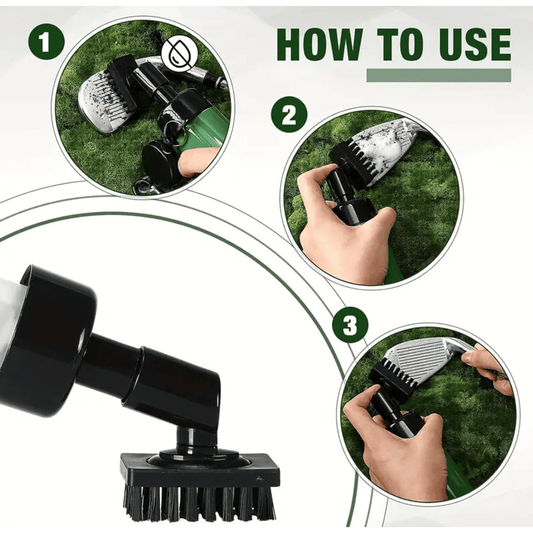 1

HOW TO USE

2

3