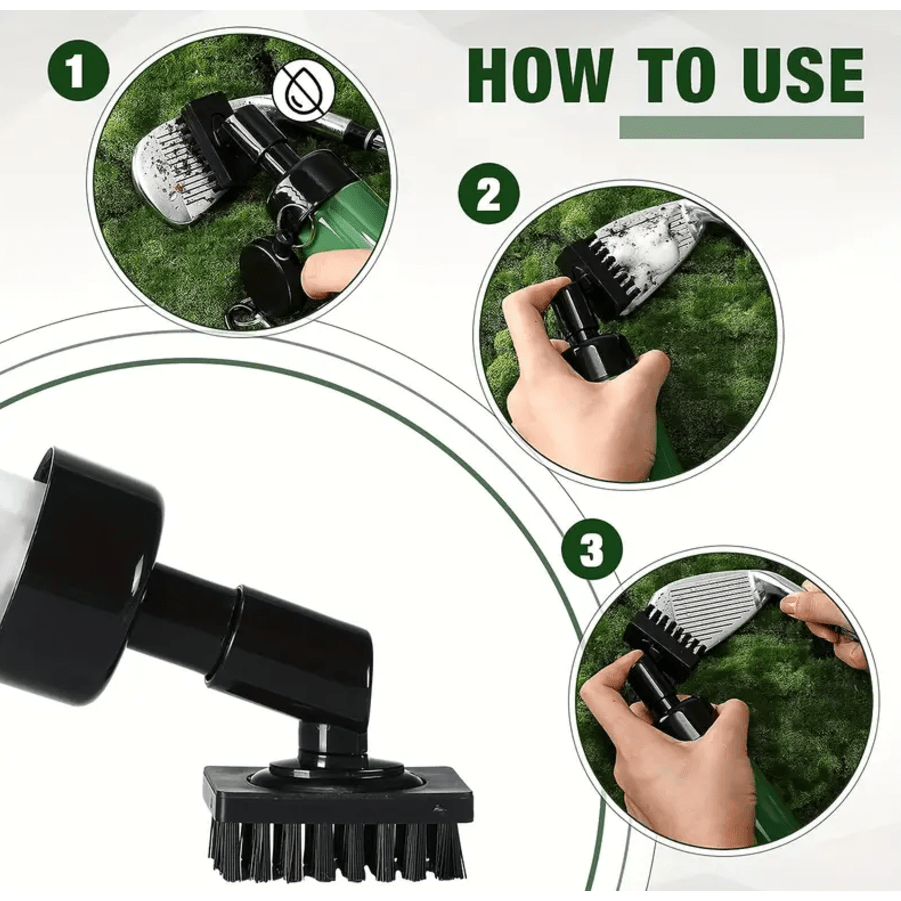 1

HOW TO USE

2

3